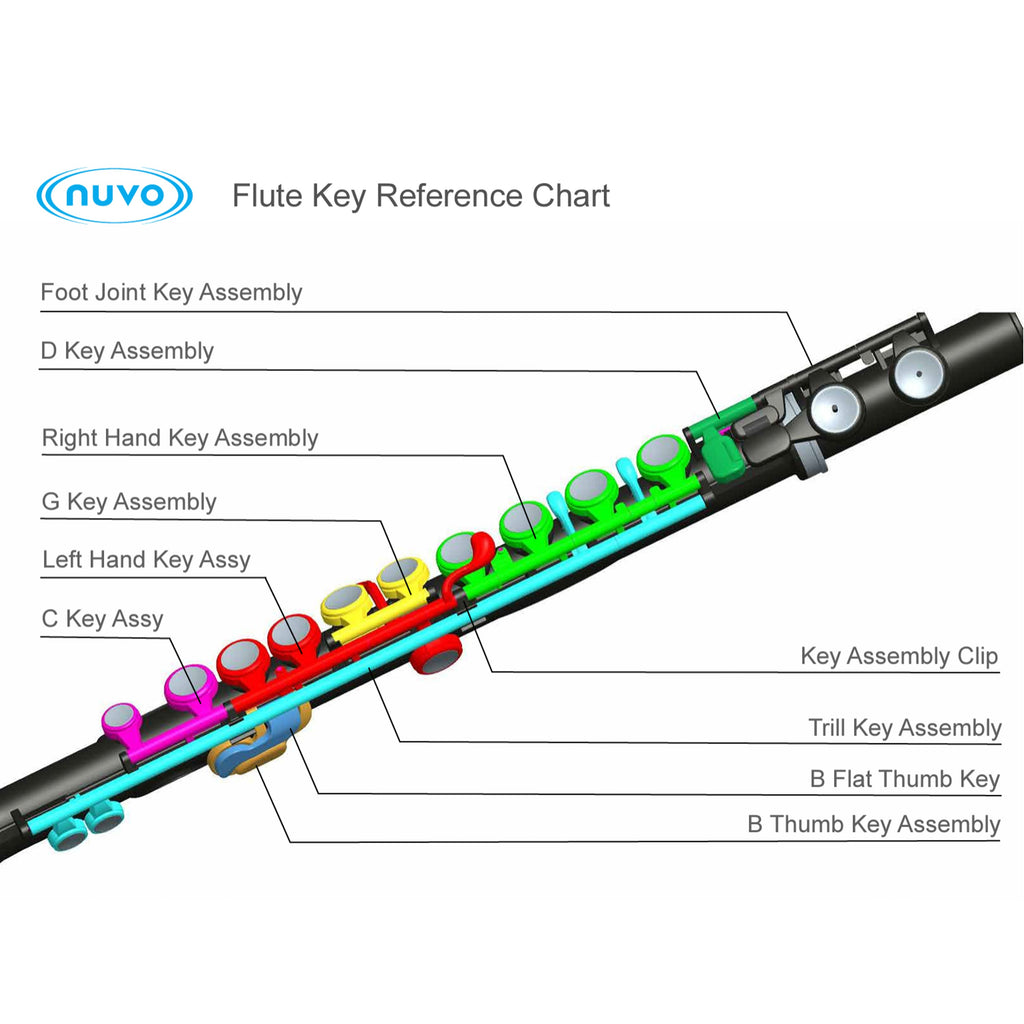 nuvo

Flute Key Reference Chart

Foot Joint Key Assembly

D Key Assembly

Right Hand Key Assembly

G Key Assembly

Left Hand Key Assy

C Key Assy

Key Assembly Clip

Trill Key Assembly

B Flat Thumb Key

B Thumb Key Assembly